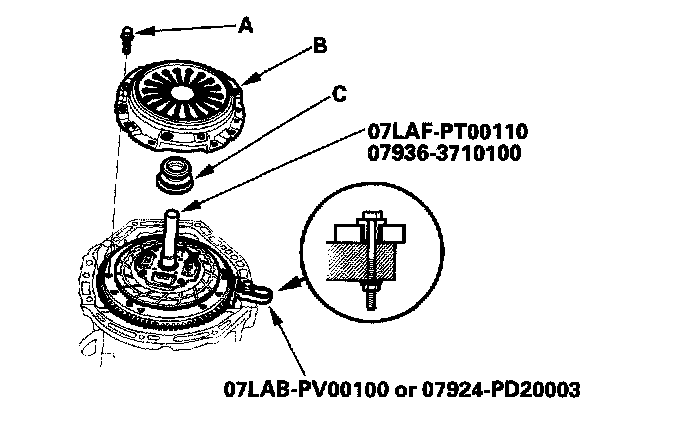 A

B

C

07LAF-PT00110
07936-3710100

07LAB-PV00100 or 07924-PD20003