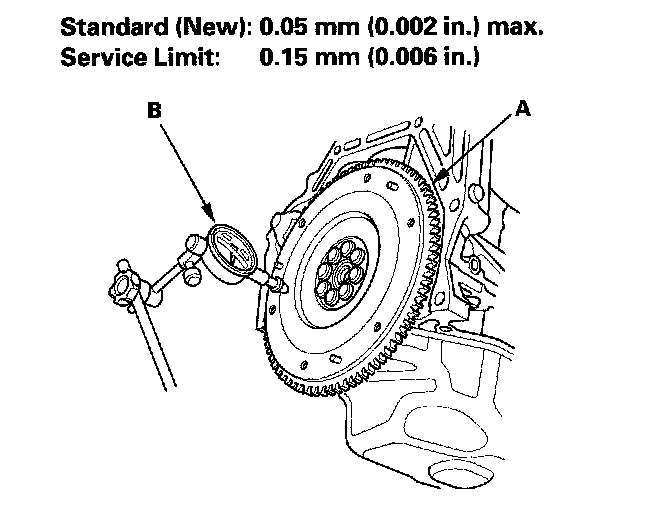 Standard (New): 0.05 mm (0.002 in.) max.
Service Limit: 0.15 mm (0.006 in.)

B

A