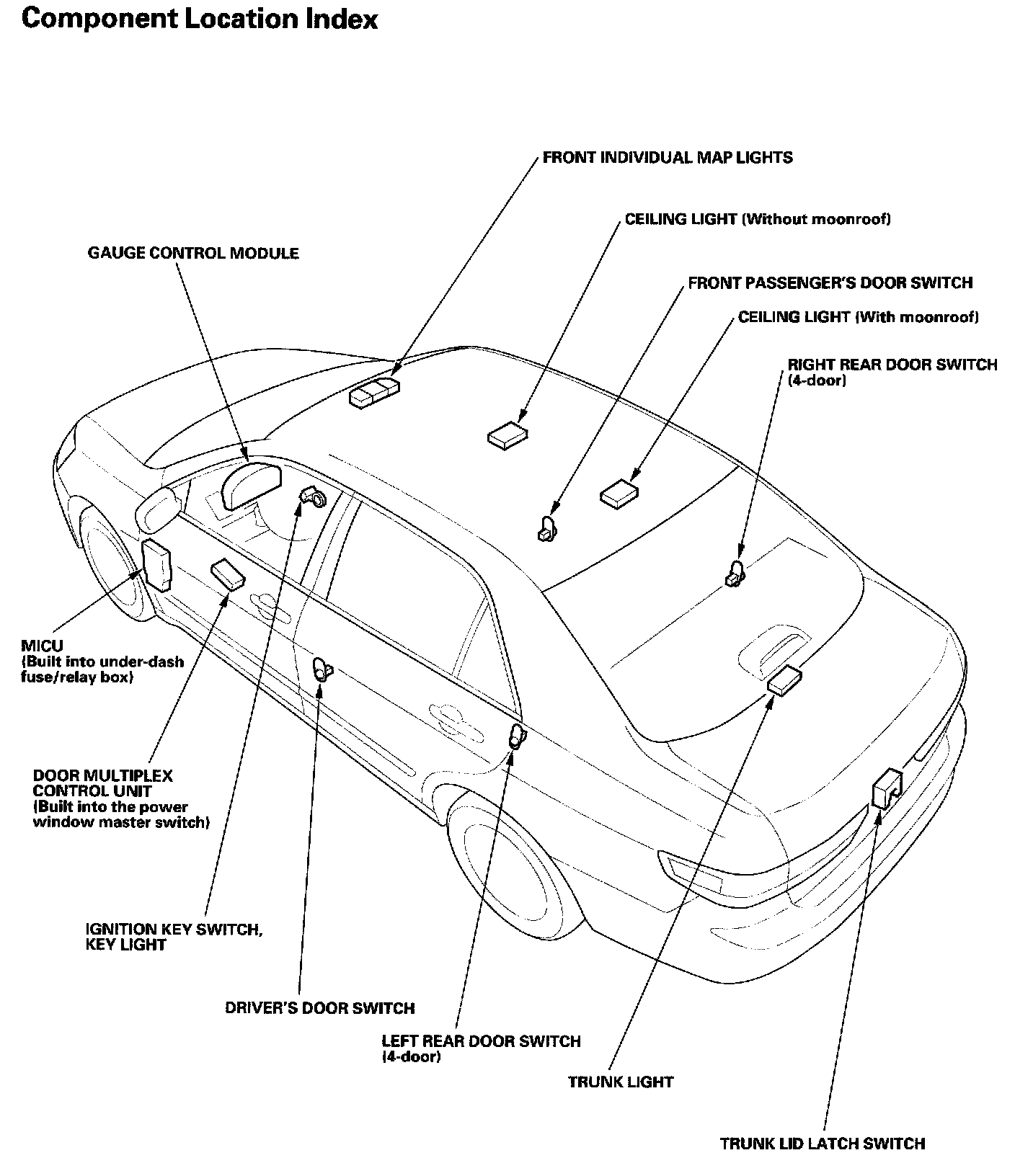 Component Location Index

FRONT INDIVIDUAL MAP LIGHTS

CEILING LIGHT (Without moonroof)

GAUGE CONTROL MODULE

FRONT PASSENGER'S DOOR SWITCH

CEILING LIGHT (With moonroof)

RIGHT REAR DOOR SWITCH (4-door)

MICU (Built into under-dash fuse/relay box)

DOOR MULTIPLEX CONTROL UNIT (Built into the power window master switch)

IGNITION KEY SWITCH, KEY LIGHT

DRIVER'S DOOR SWITCH

LEFT REAR DOOR SWITCH (4-door)

TRUNK LIGHT

TRUNK LID LATCH SWITCH