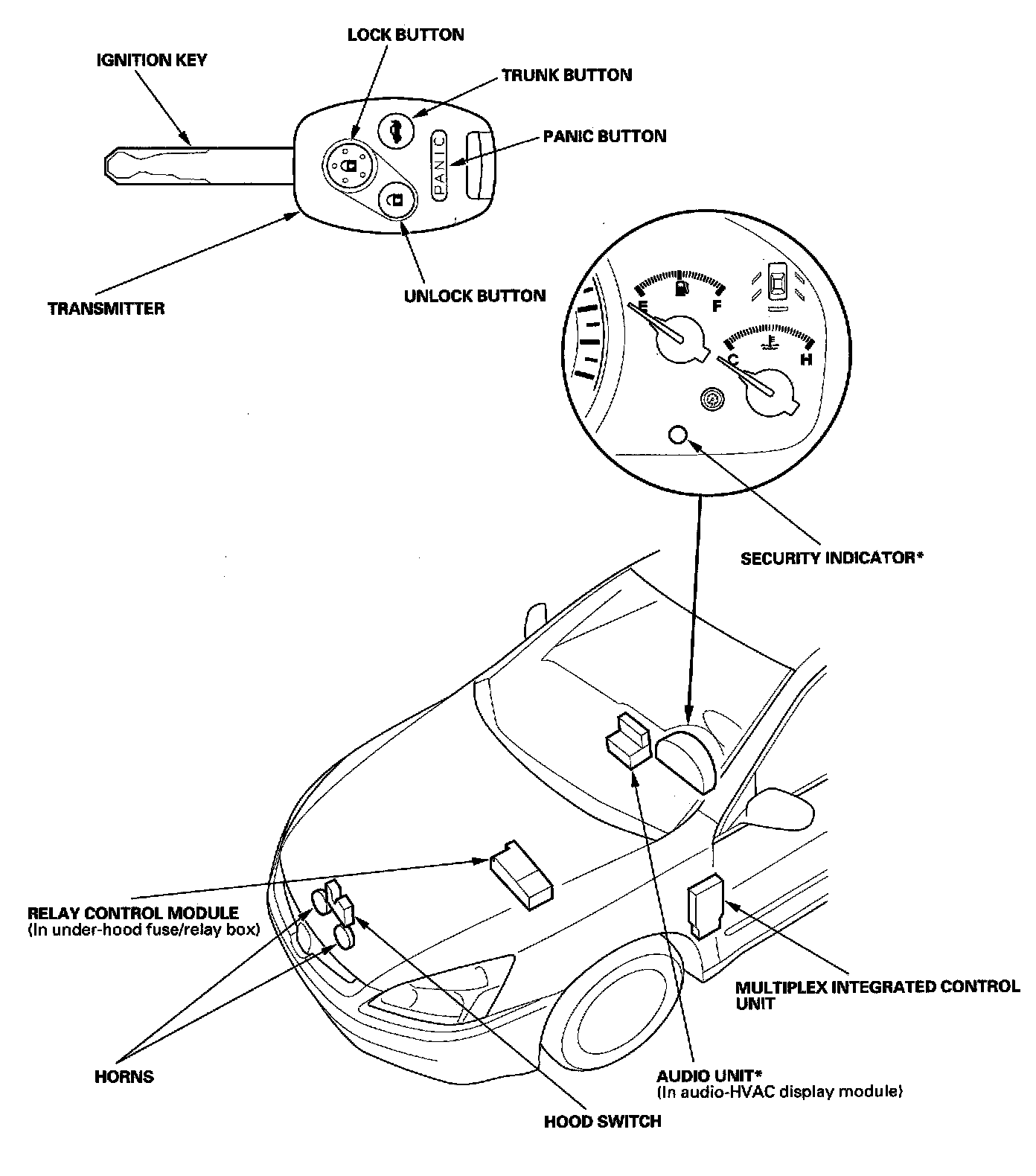 LOCK BUTTON

IGNITION KEY

TRUNK BUTTON

PANIC BUTTON

PANIC

TRANSMITTER

UNLOCK BUTTON

E

F

C

H

SECURITY INDICATOR*

RELAY CONTROL MODULE
(In under-hood fuse/relay box)

MULTIPLEX INTEGRATED CONTROL UNIT

HORNS

AUDIO UNIT*
(In audio-HVAC display module)

HOOD SWITCH