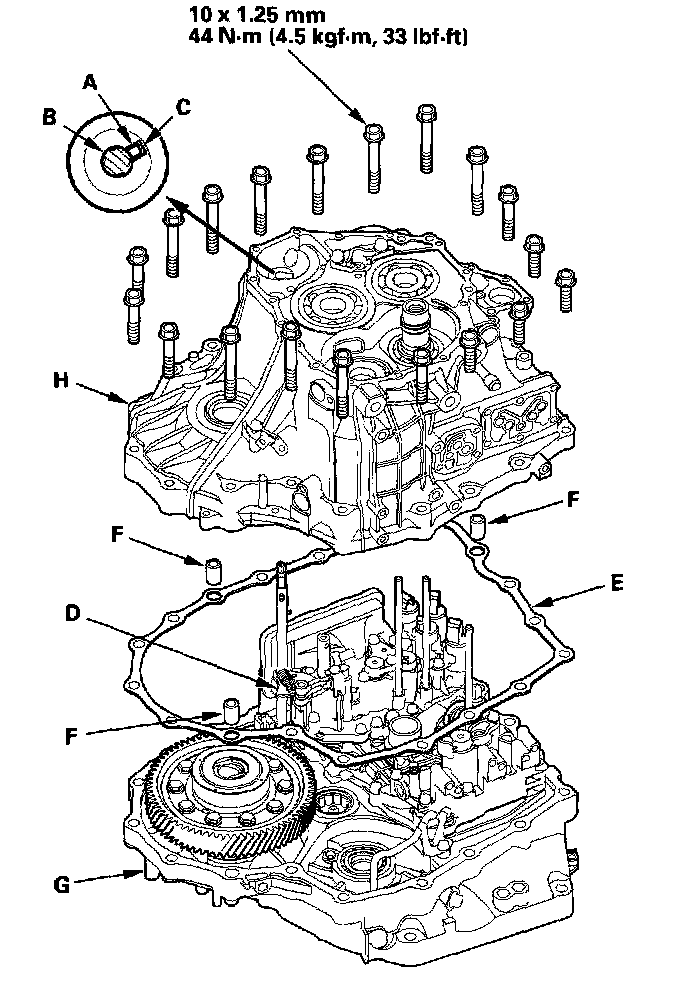 10 x 1.25 mm
44 N·m (4.5 kgf·m, 33 lbf·ft)

A
B
C
H
F
F
E
D
F
G