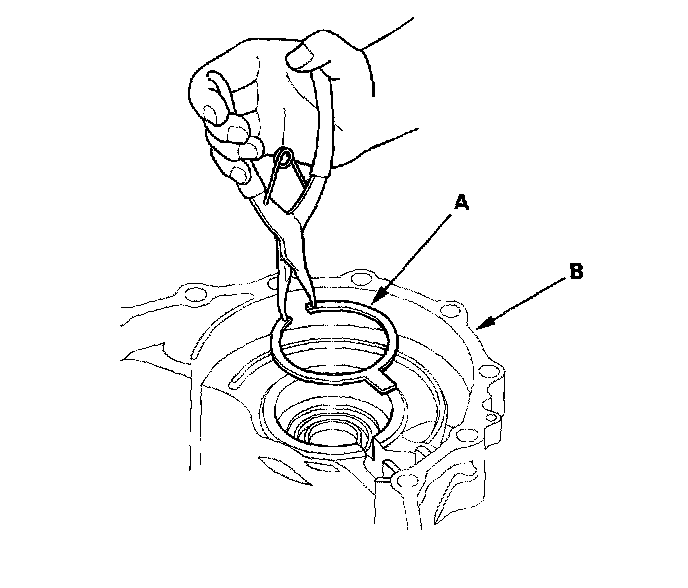 A

B