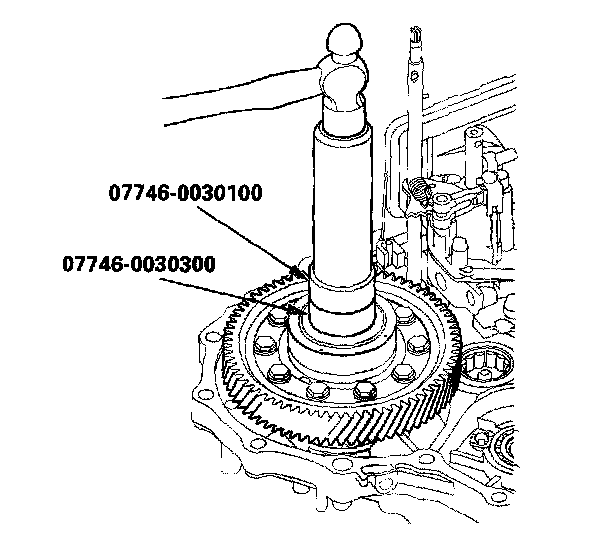 07746-0030100

07746-0030300