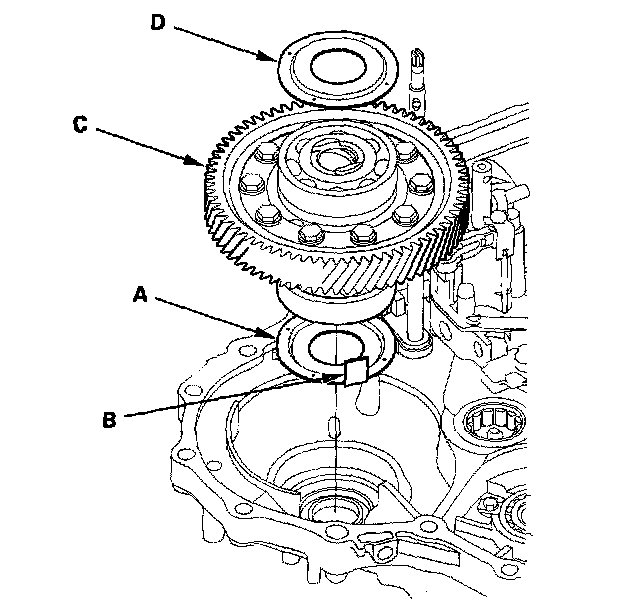 D
C
A
B