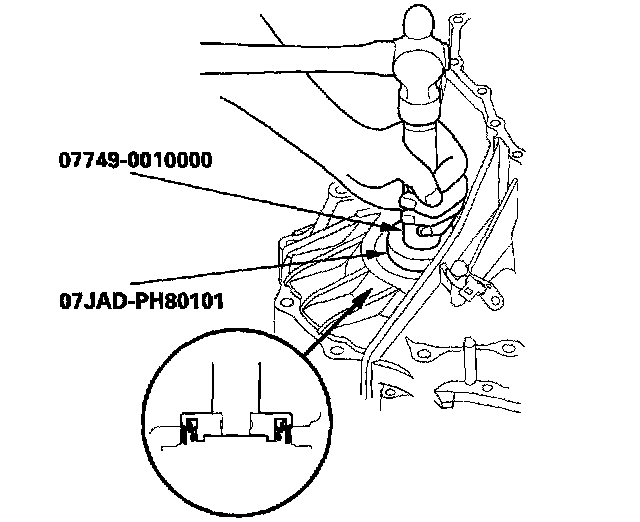 07749-0010000

07JAD-PH80101