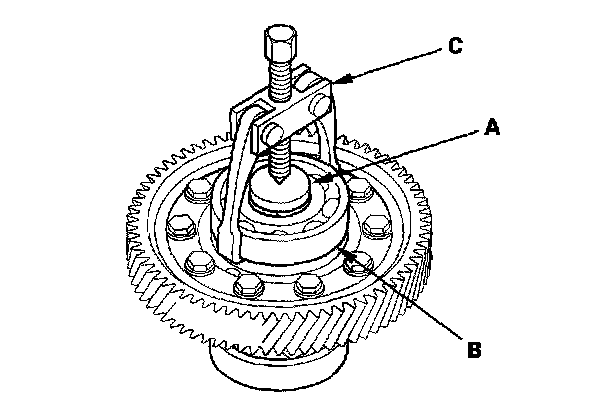 C
A
B