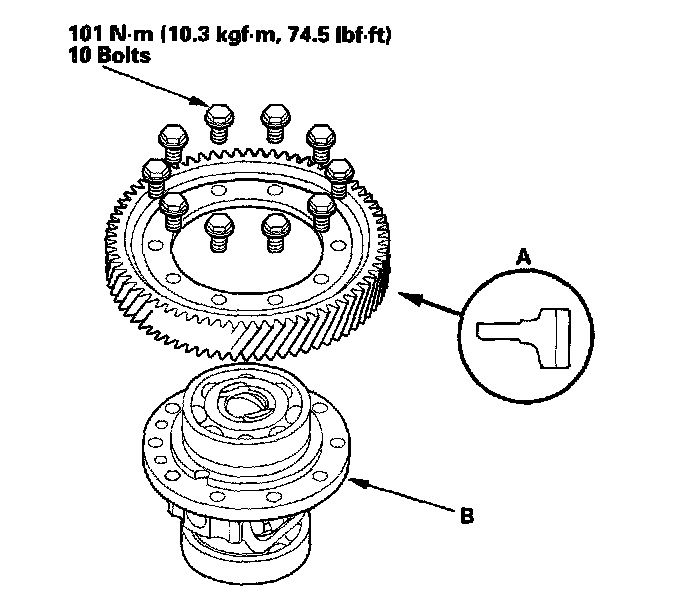 101 N·m (10.3 kgf·m, 74.5 lbf·ft)
10 Bolts

A

B