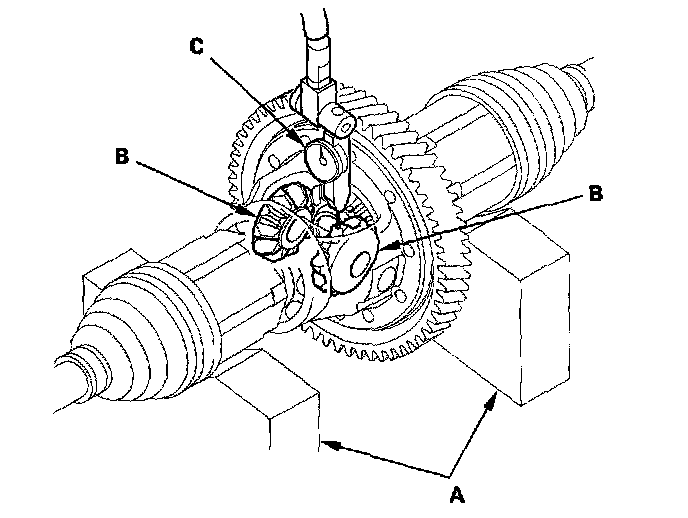 C

B

B

A