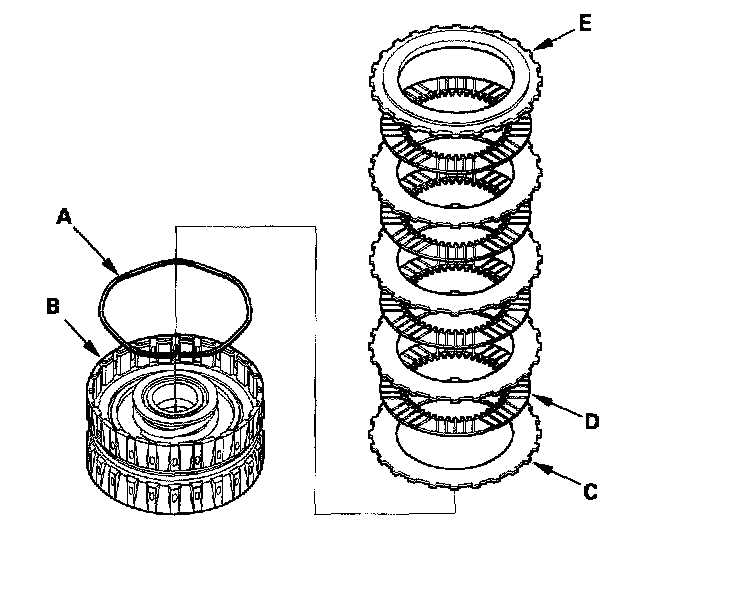 E

A

B

D

C