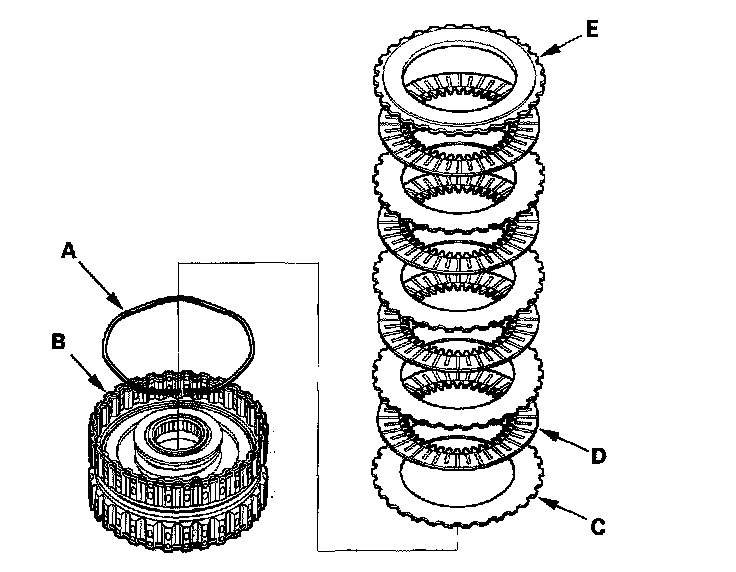 E

A

B

D

C