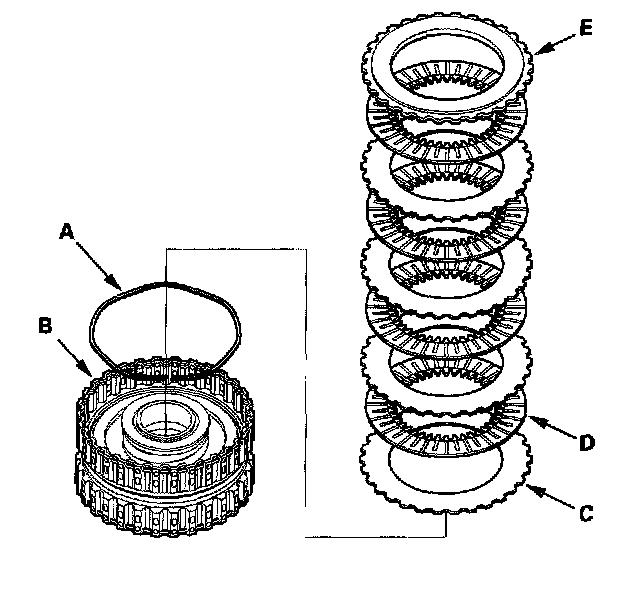 E
A
B
D
C