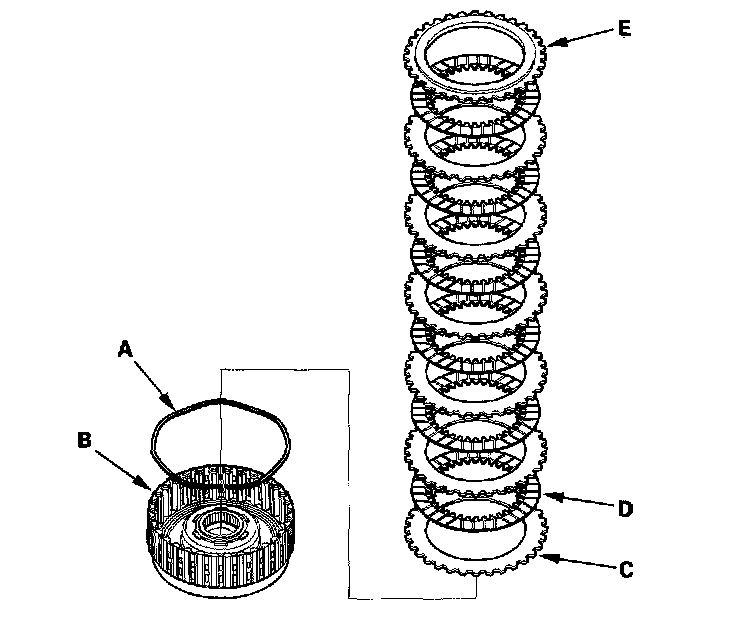 E

A

B

D

C