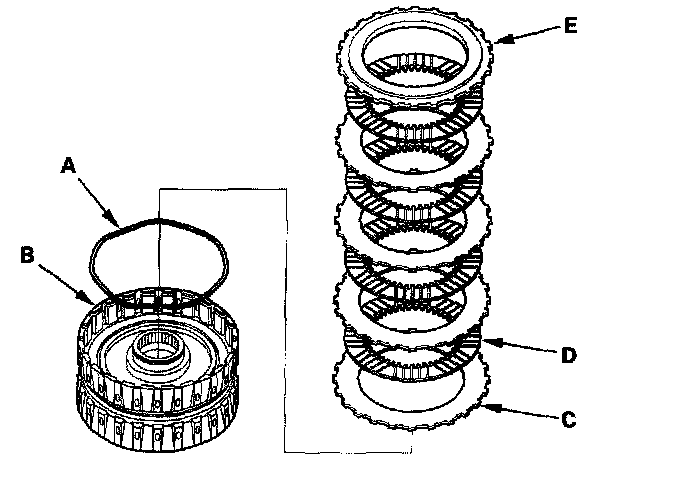 E

A

B

D

C