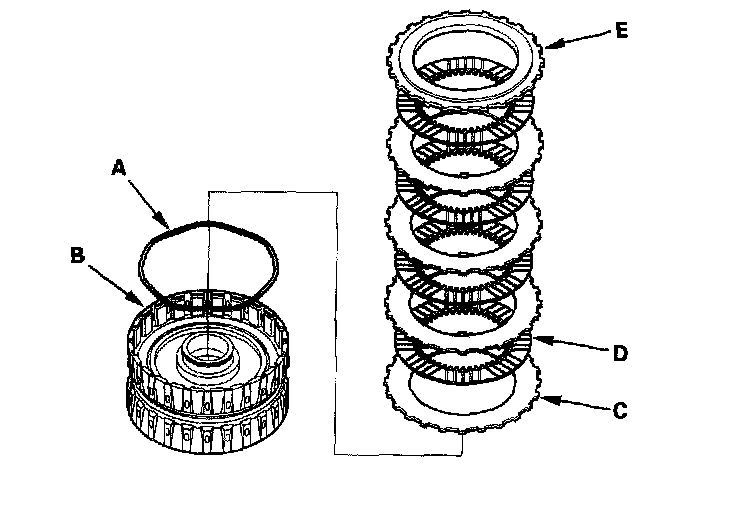 E
A
B
D
C