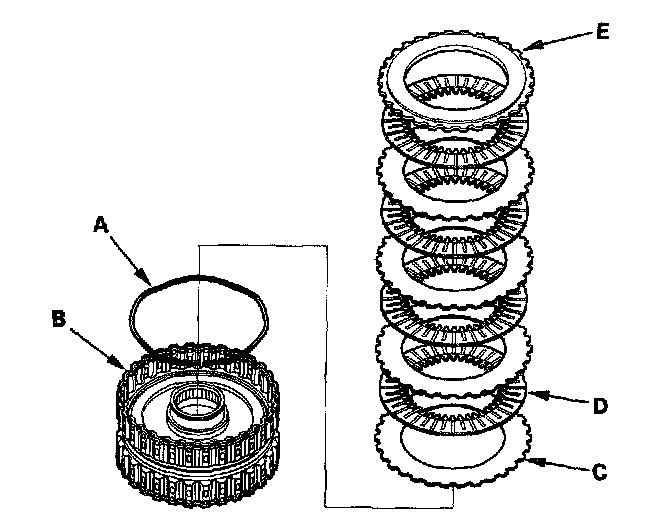 E

A

B

D

C