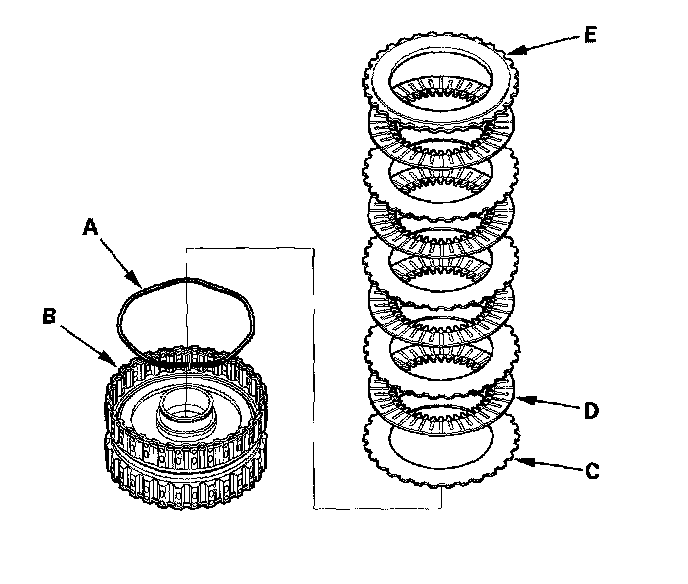 E
A
B
D
C