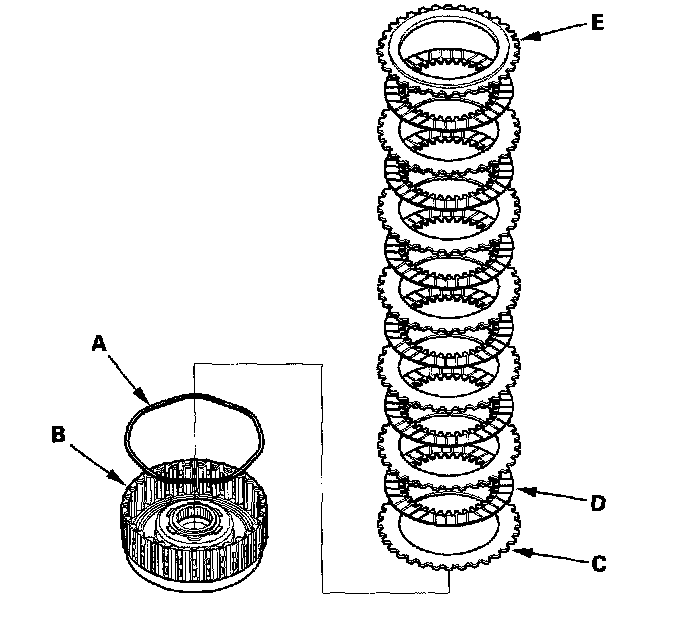 E
A
B
D
C