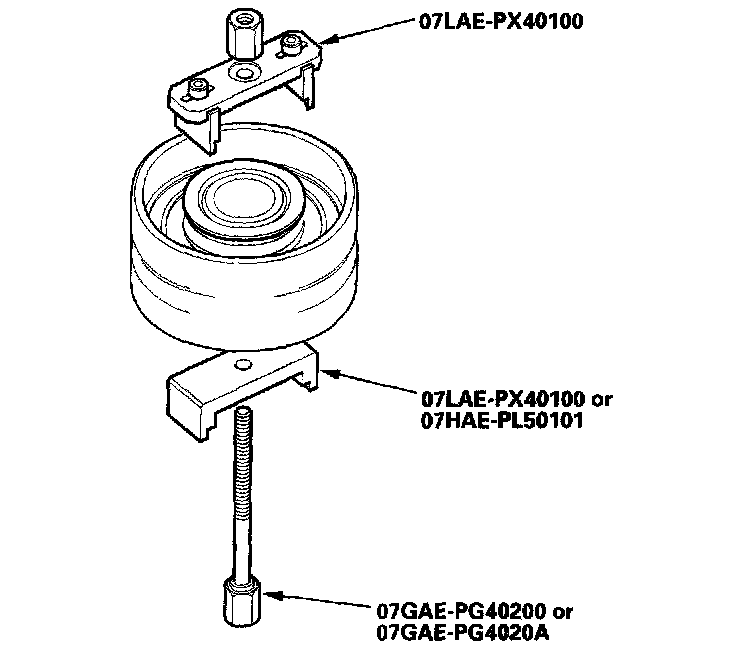 07LAE-PX40100

07LAE-PX40100 or
07HAE-PL50101

07GAE-PG40200 or
07GAE-PG4020A