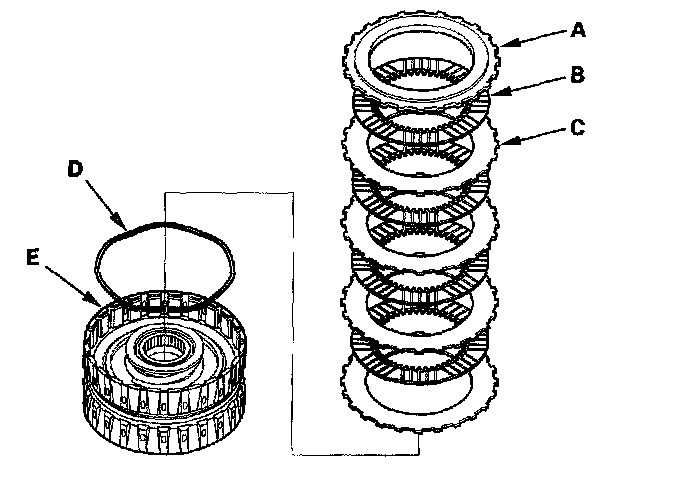 A
B
C
D
E