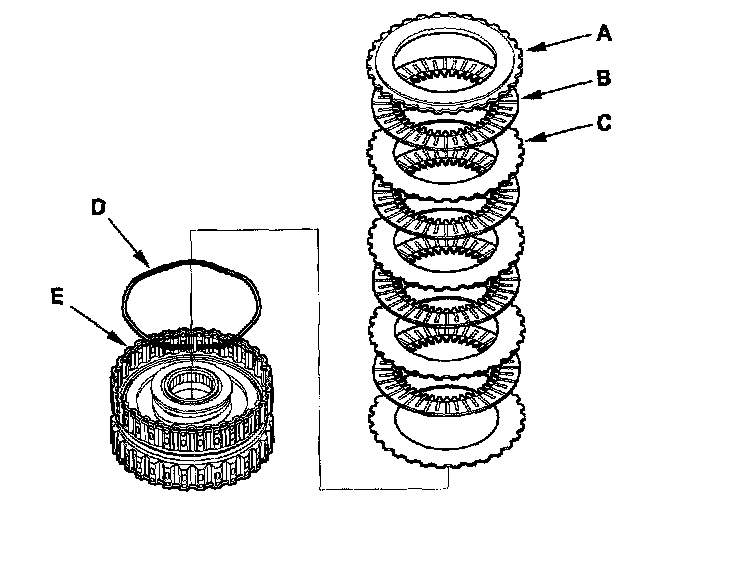 A
B
C
D
E