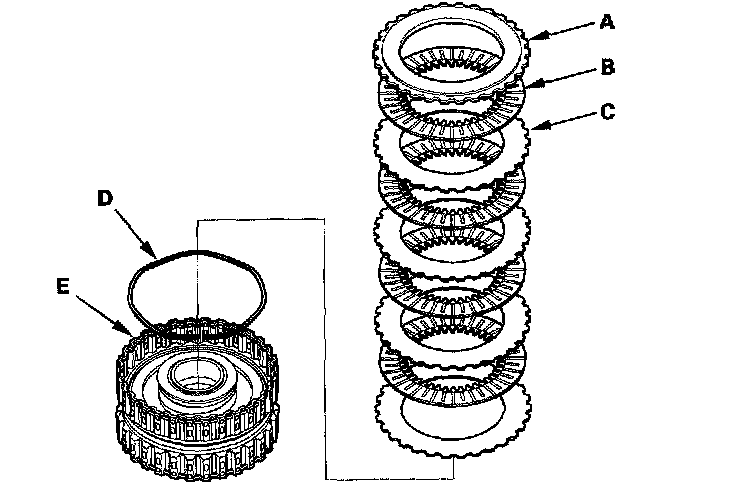 A
B
C
D
E