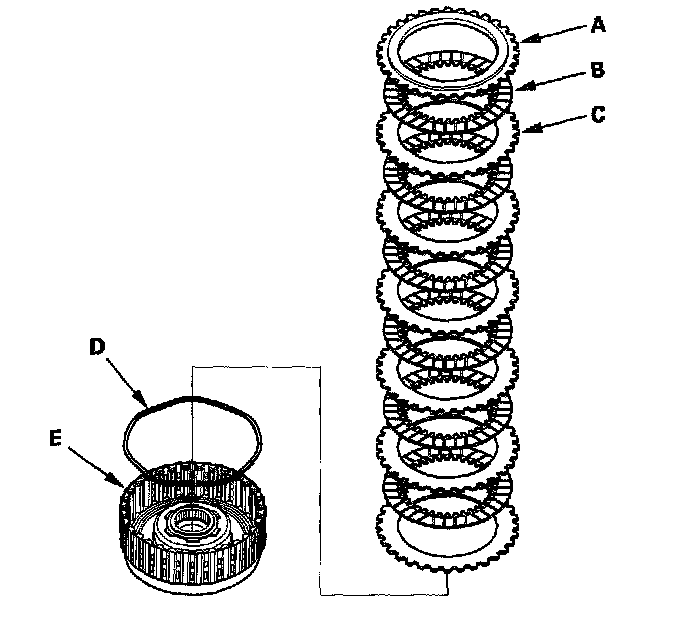 A
B
C
D
E