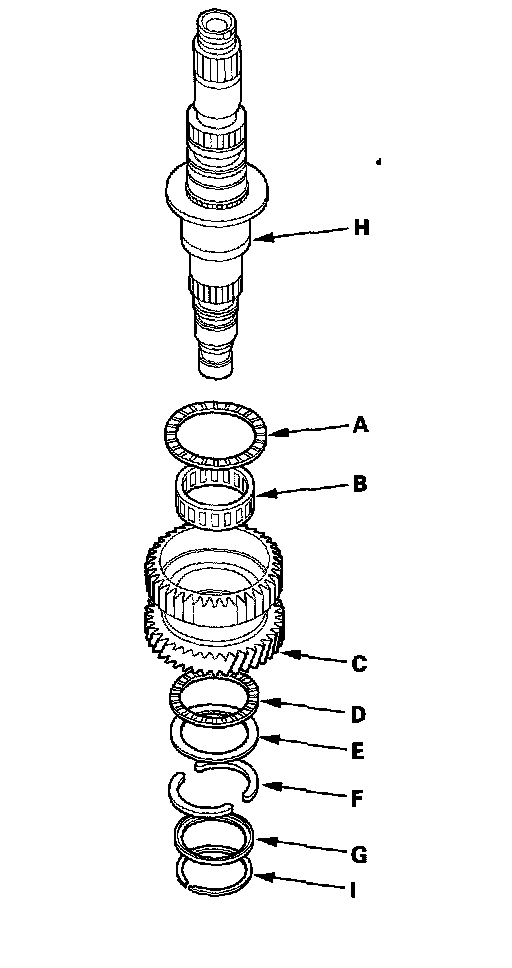 H
A
B
C
D
E
F
G
I