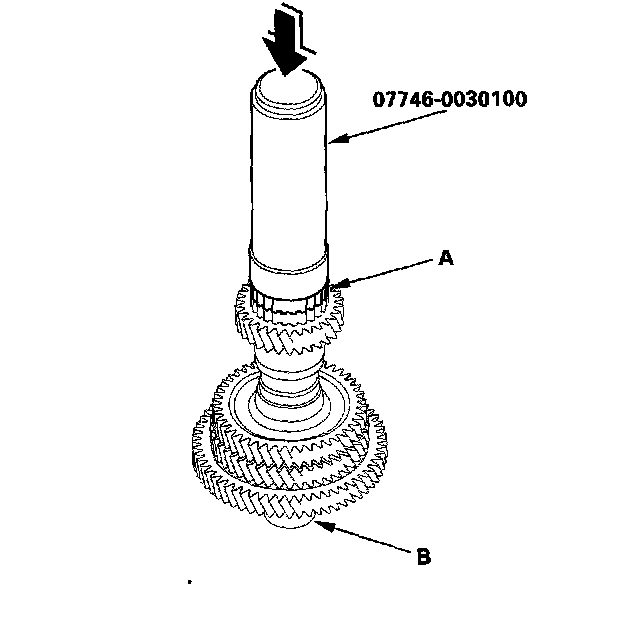 07746-0030100

A

B