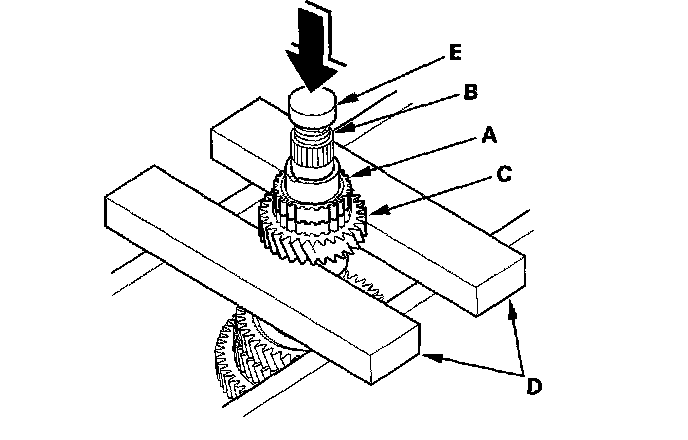 E
B
A
C
D