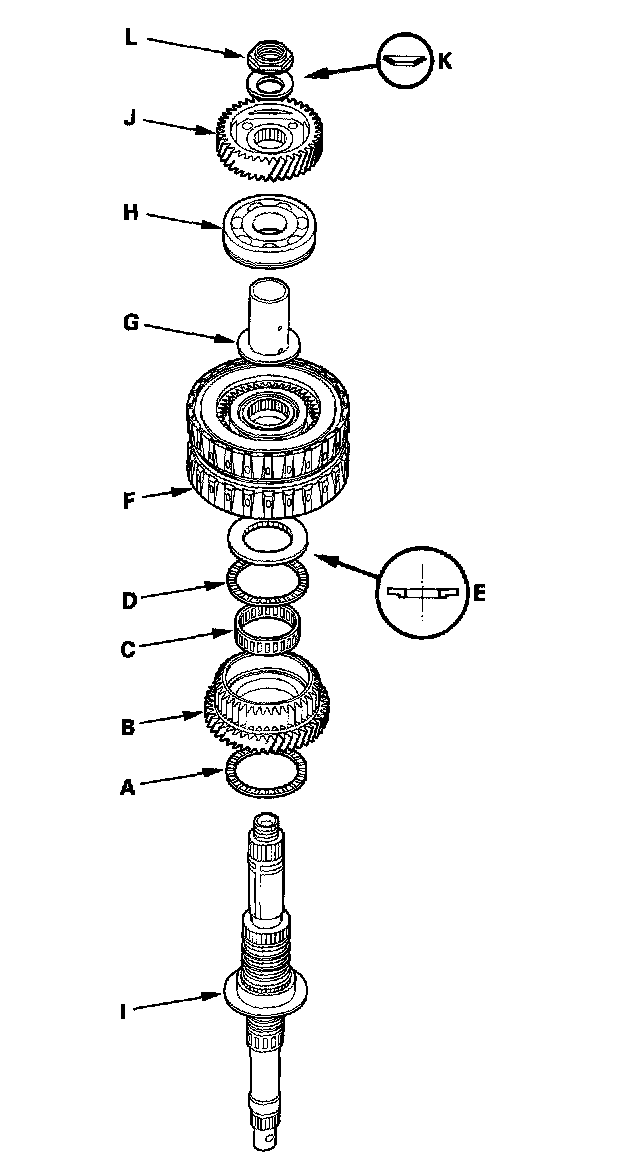 L
K
J
H
G
F
E
D
C
B
A
I