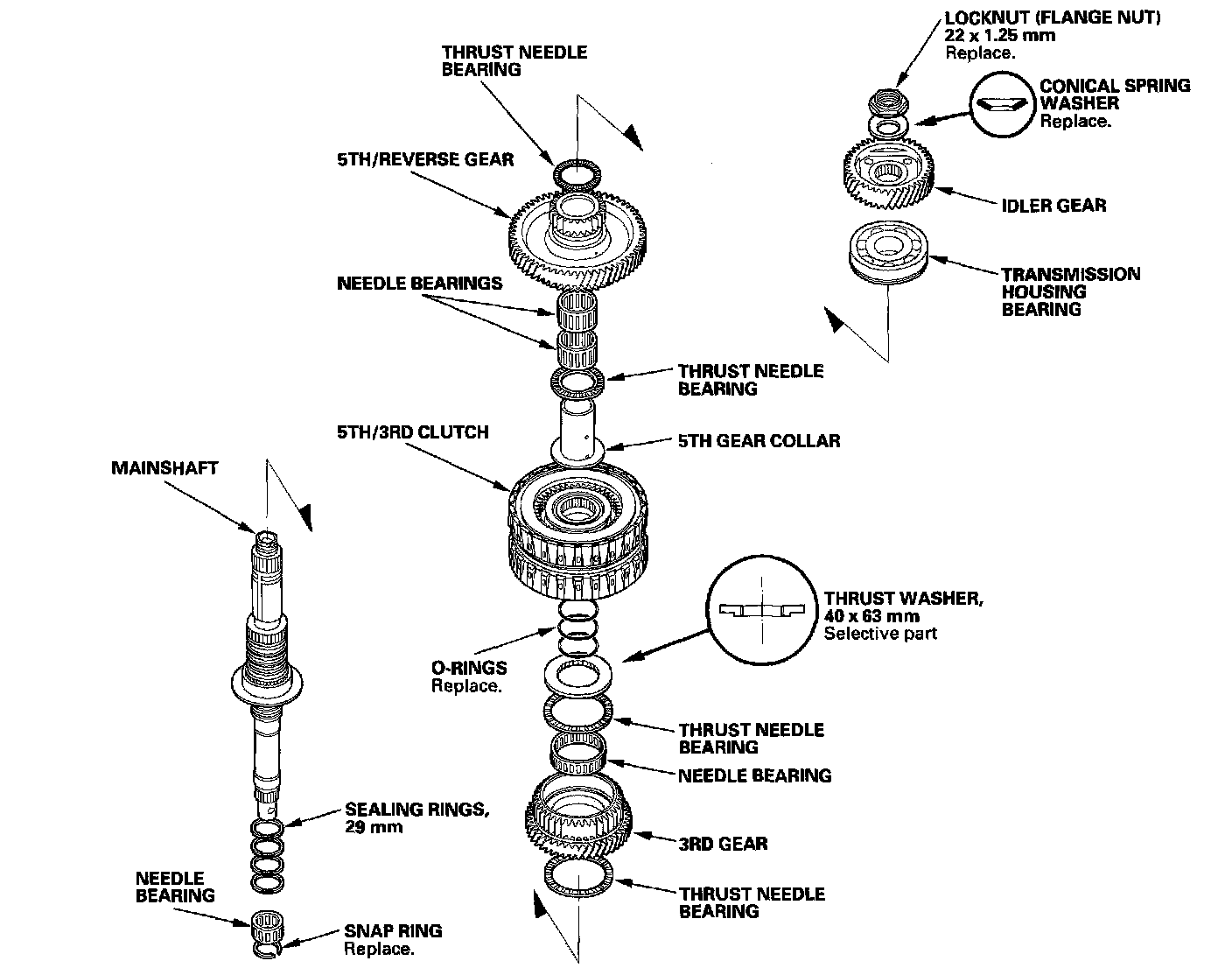 THRUST NEEDLE BEARING

LOCKNUT (FLANGE NUT)
22 x 1.25 mm
Replace.

CONICAL SPRING WASHER
Replace.

5TH/REVERSE GEAR

IDLER GEAR

TRANSMISSION HOUSING BEARING

NEEDLE BEARINGS

THRUST NEEDLE BEARING

5TH/3RD CLUTCH

5TH GEAR COLLAR

MAINSHAFT

THRUST WASHER, 40 x 63 mm
Selective part

O-RINGS
Replace.

THRUST NEEDLE BEARING

NEEDLE BEARING

SEALING RINGS, 29 mm

3RD GEAR

NEEDLE BEARING

THRUST NEEDLE BEARING

SNAP RING
Replace.