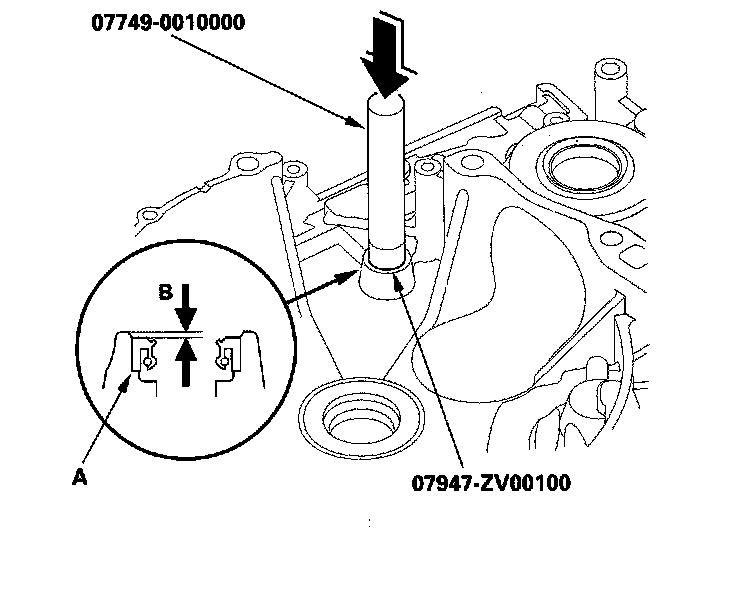 07749-0010000

B

A

07947-ZV00100