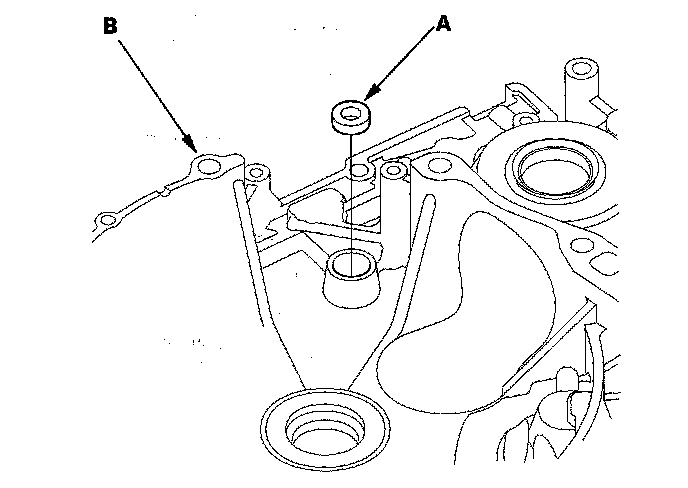 B

A