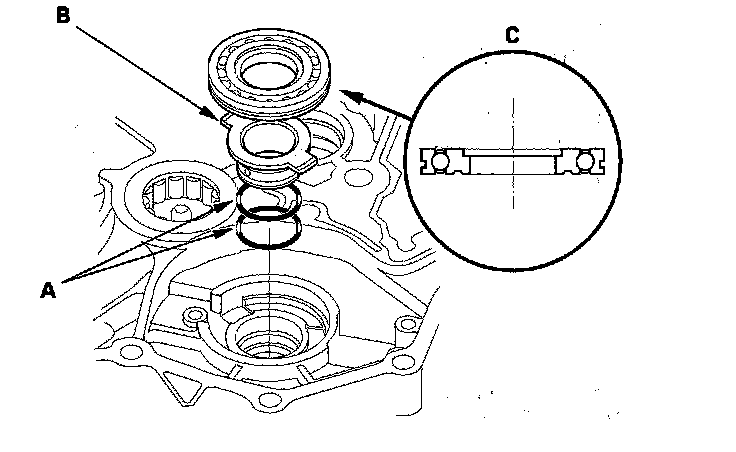 B

C

A