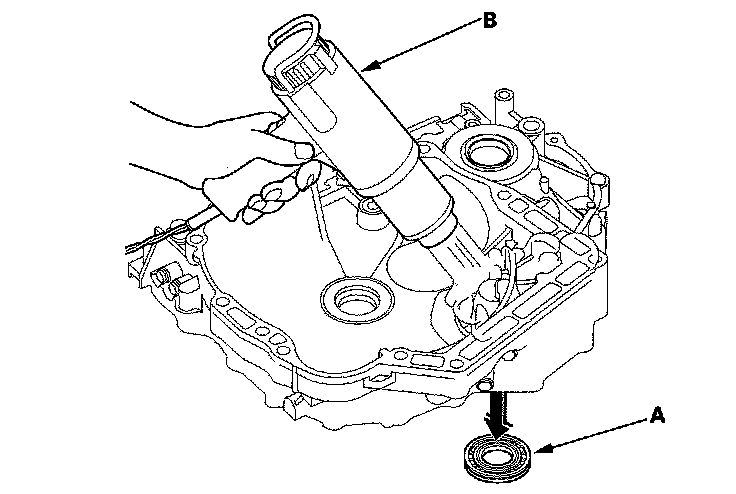 B

A