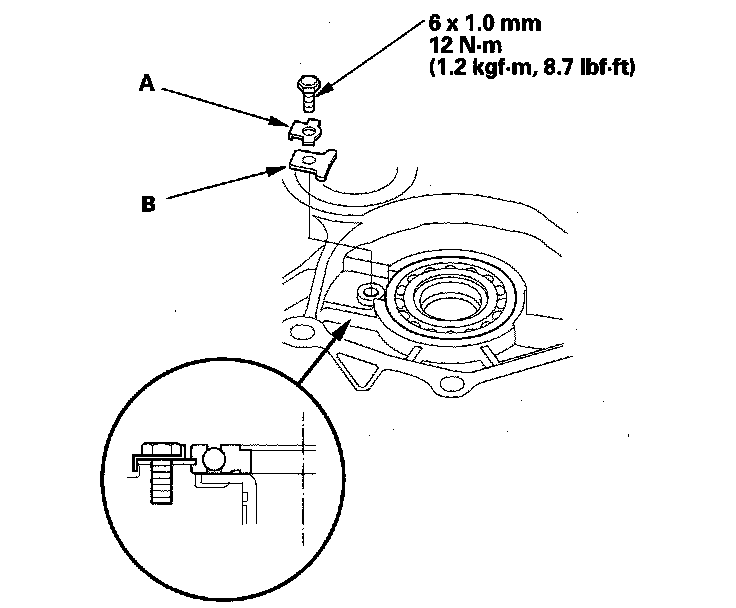 6 x 1.0 mm
12 N·m
(1.2 kgf·m, 8.7 lbf·ft)

A

B