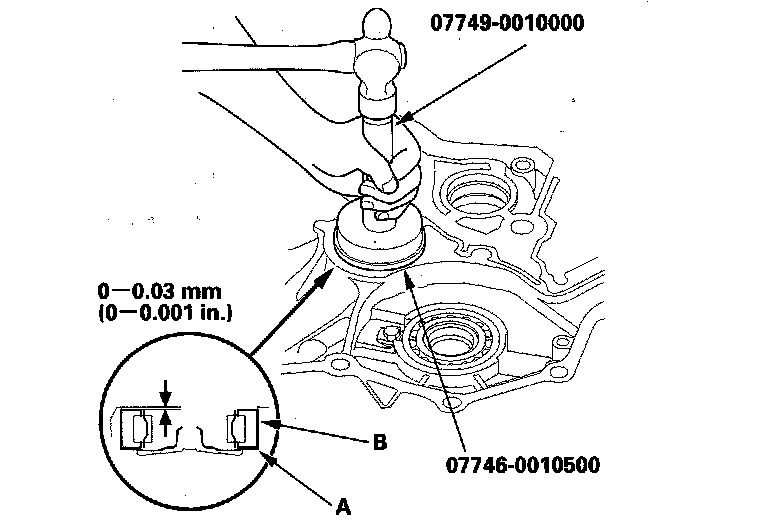 07749-0010000

0—0.03 mm
(0—0.001 in.)

B

07746-0010500

A