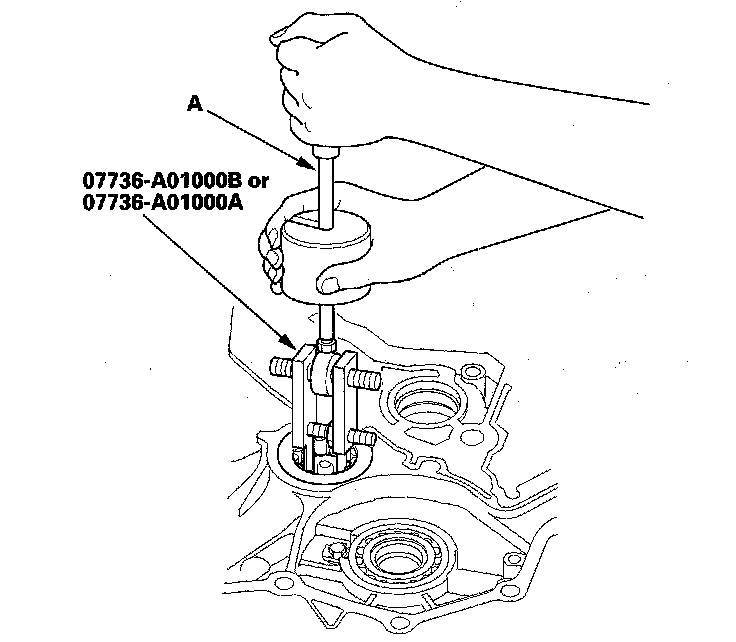 A

07736-A01000B or
07736-A01000A