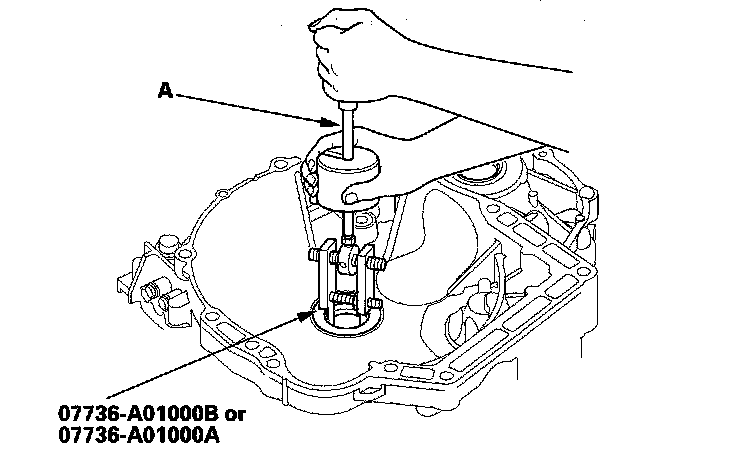 A

07736-A01000B or
07736-A01000A