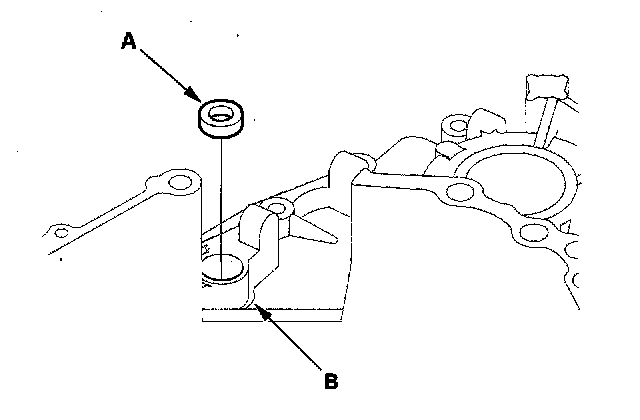 A

B