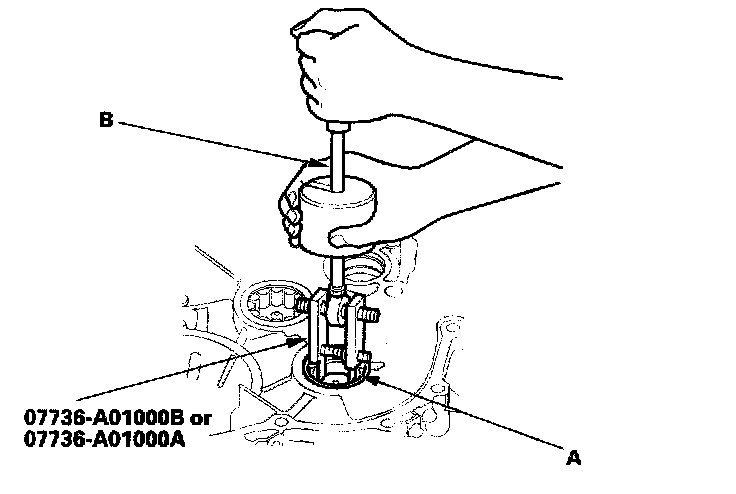 B

07736-A01000B or
07736-A01000A

A