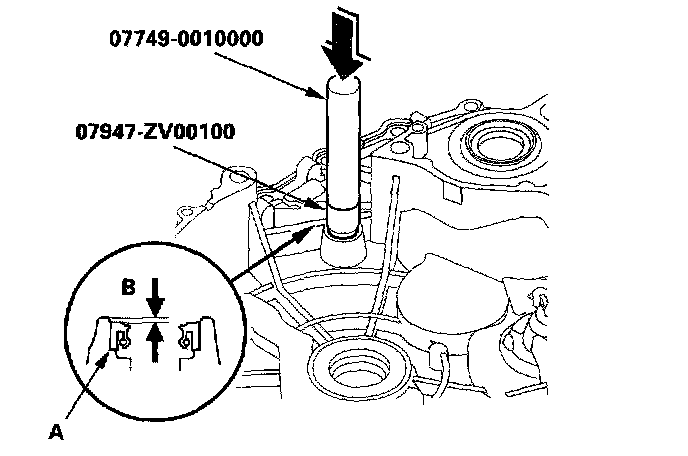 07749-0010000

07947-ZV00100

B

A