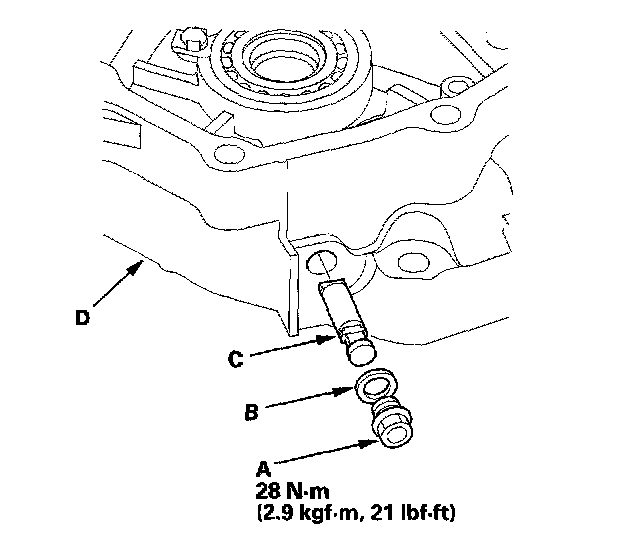 D

C

B

A
28 N·m
(2.9 kgf·m, 21 lbf·ft)