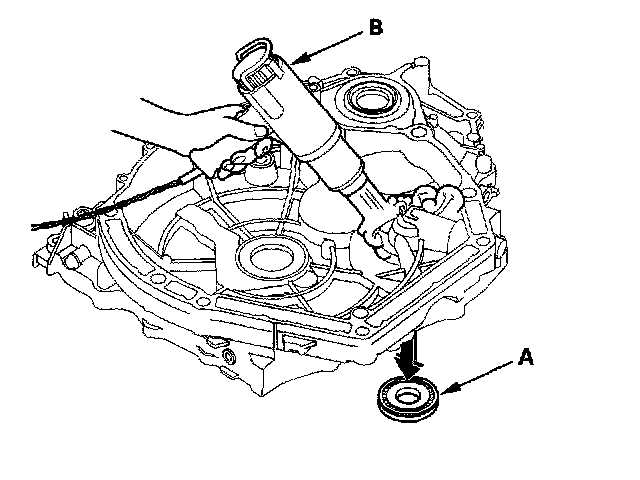 B

A