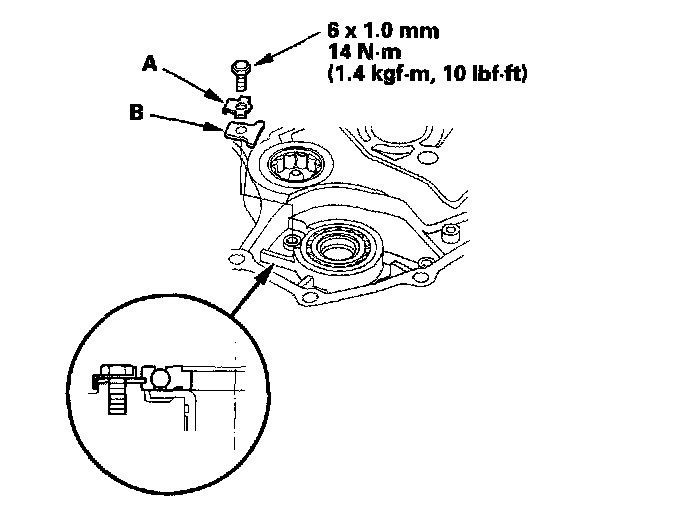 6 x 1.0 mm
14 N·m
(1.4 kgf·m, 10 lbf·ft)

A

B