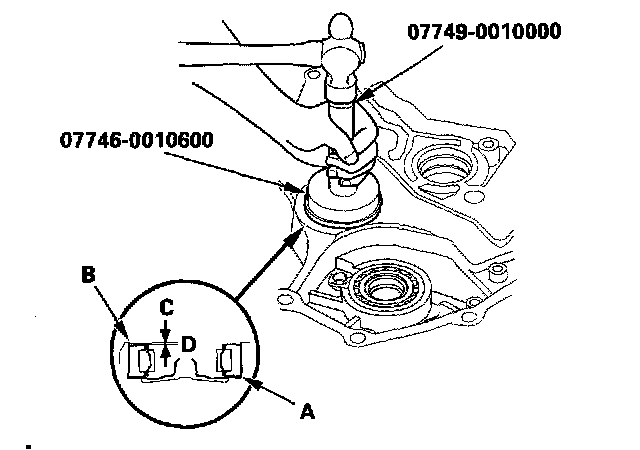 07749-0010000

07746-0010600

B

C

D

A