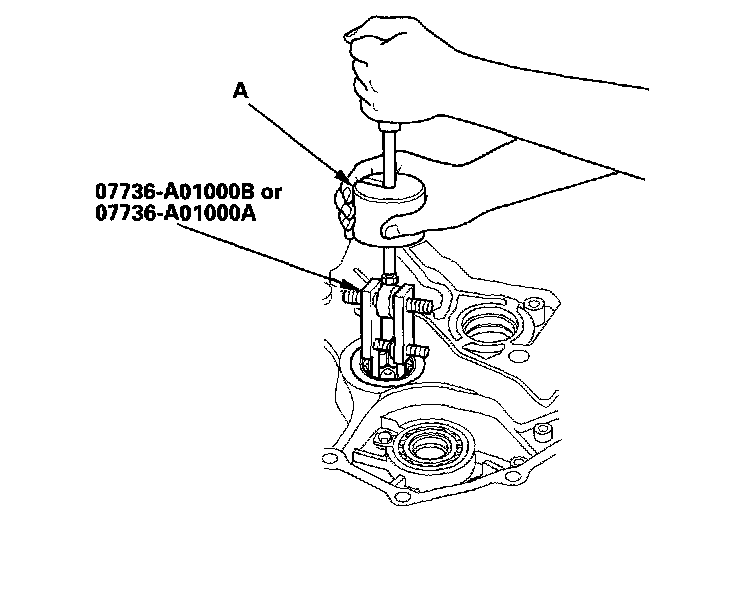 A

07736-A01000B or
07736-A01000A