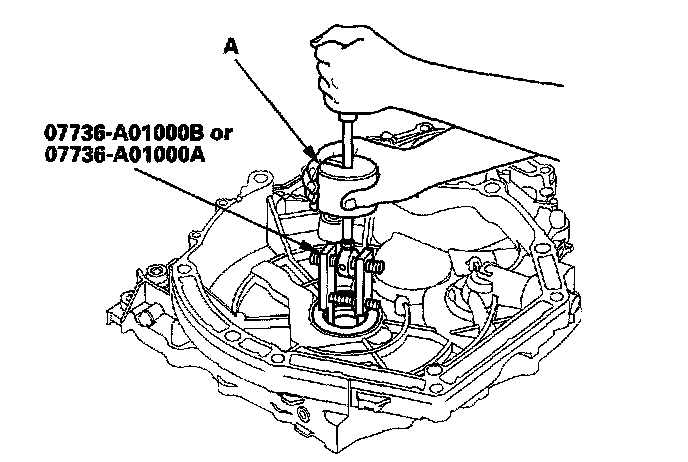 A

07736-A01000B or
07736-A01000A