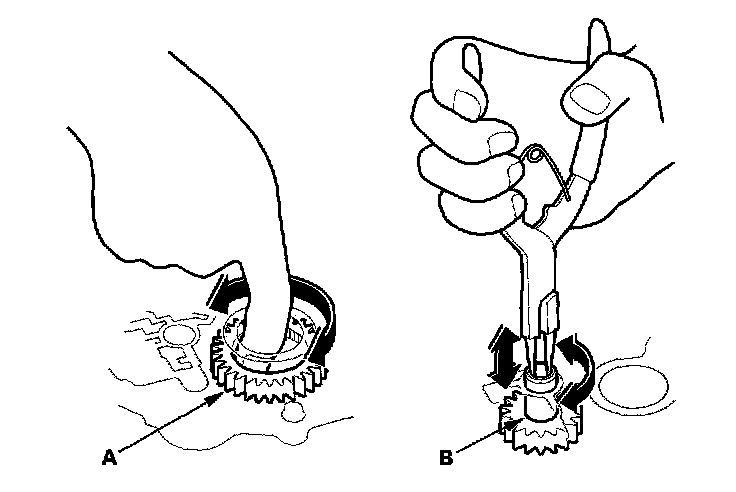 A

B