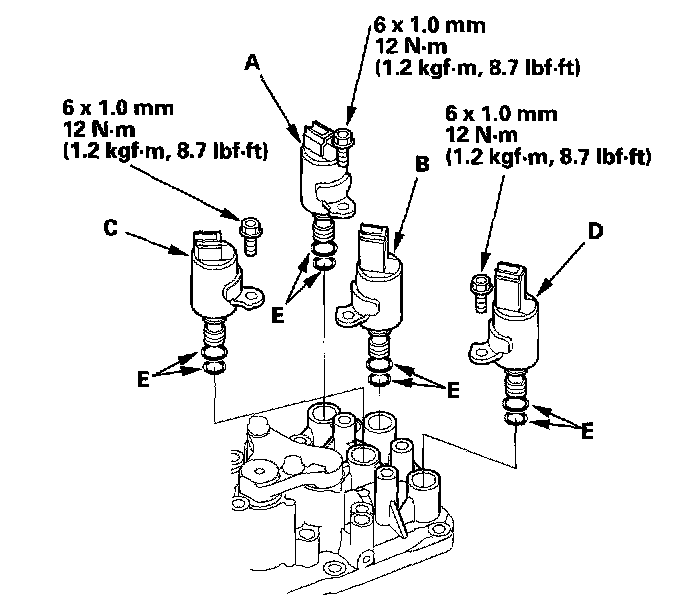 6 x 1.0 mm
12 N·m
(1.2 kgf·m, 8.7 lbf·ft)

A

6 x 1.0 mm
12 N·m
(1.2 kgf·m, 8.7 lbf·ft)

6 x 1.0 mm
12 N·m
(1.2 kgf·m, 8.7 lbf·ft)

B

C

D

E

E

E

E